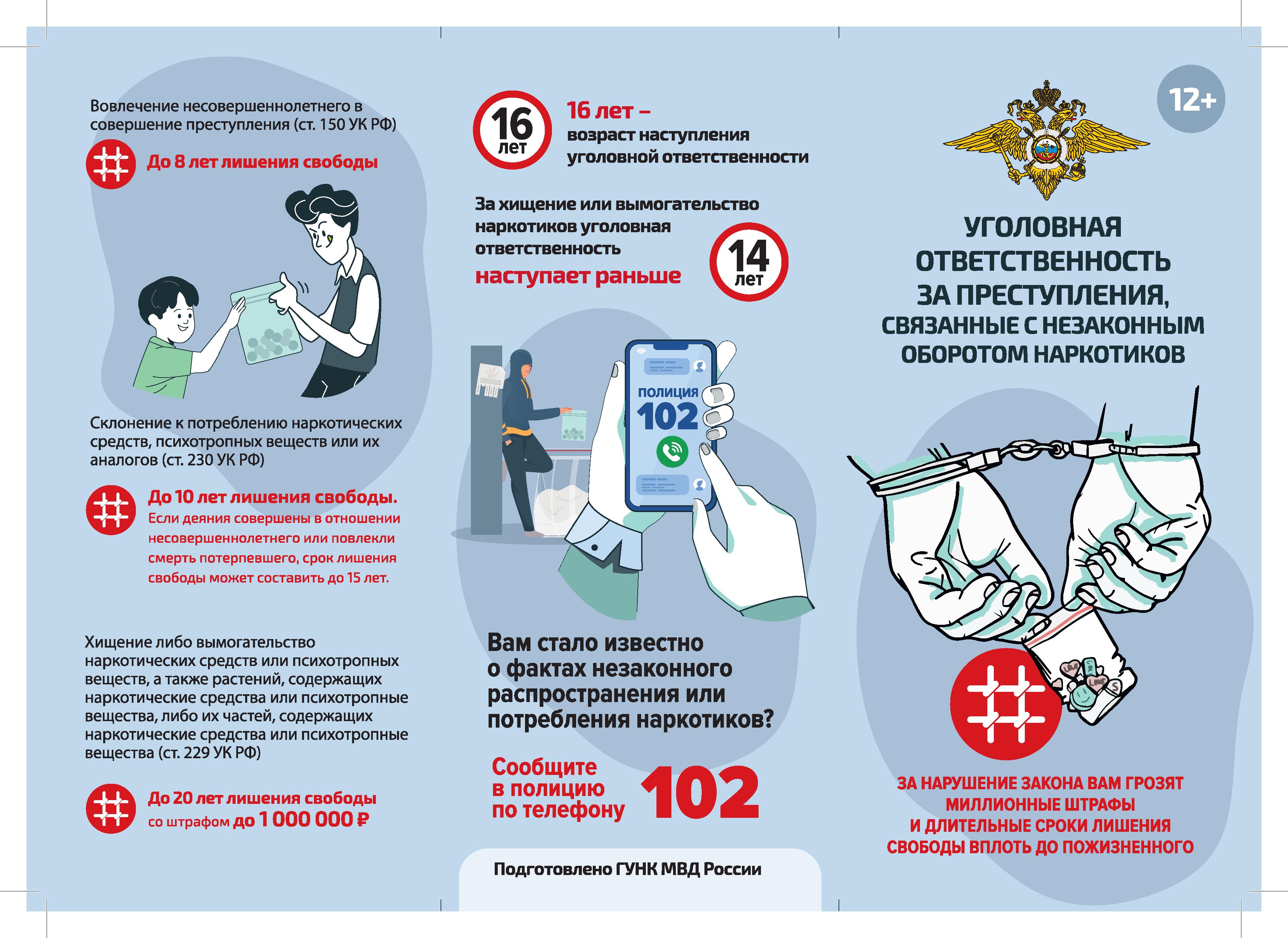 Вовлечение несовершеннолетнего в совершение преступления (ст. 150 УК РФ)

До 8 лет лишения свободы

Склонение к потреблению наркотических средств, психотропных веществ или их аналогов (ст. 230 УК РФ)

До 10 лет лишения свободы. Если деяния совершены в отношении несовершеннолетнего или повлекли смерть потерпевшего, срок лишения свободы может составить до 15 лет.

Хищение либо вымогательство наркотических средств или психотропных веществ, а также растений, содержащих наркотические средства или психотропные вещества, либо их частей, содержащих наркотические средства или психотропные вещества (ст. 229 УК РФ)

До 20 лет лишения свободы со штрафом до 1 000 000 ₽

16 лет

16 лет – возраст наступления уголовной ответственности

За хищение или вымогательство наркотиков уголовная ответственность наступает раньше

14 лет

ПОЛИЦИЯ 102

Вам стало известно о фактах незаконного распространения или потребления наркотиков?

Сообщите в полицию по телефону 102

Подготовлено ГУНК МВД России

12+

УГОЛОВНАЯ ОТВЕТСТВЕННОСТЬ ЗА ПРЕСТУПЛЕНИЯ, СВЯЗАННЫЕ С НЕЗАКОННЫМ ОБОРОТОМ НАРКОТИКОВ

ЗА НАРУШЕНИЕ ЗАКОНА ВАМ ГРОЗЯТ МИЛЛИОННЫЕ ШТРАФЫ И ДЛИТЕЛЬНЫЕ СРОКИ ЛИШЕНИЯ СВОБОДЫ ВПЛОТЬ ДО ПОЖИЗНЕННОГО